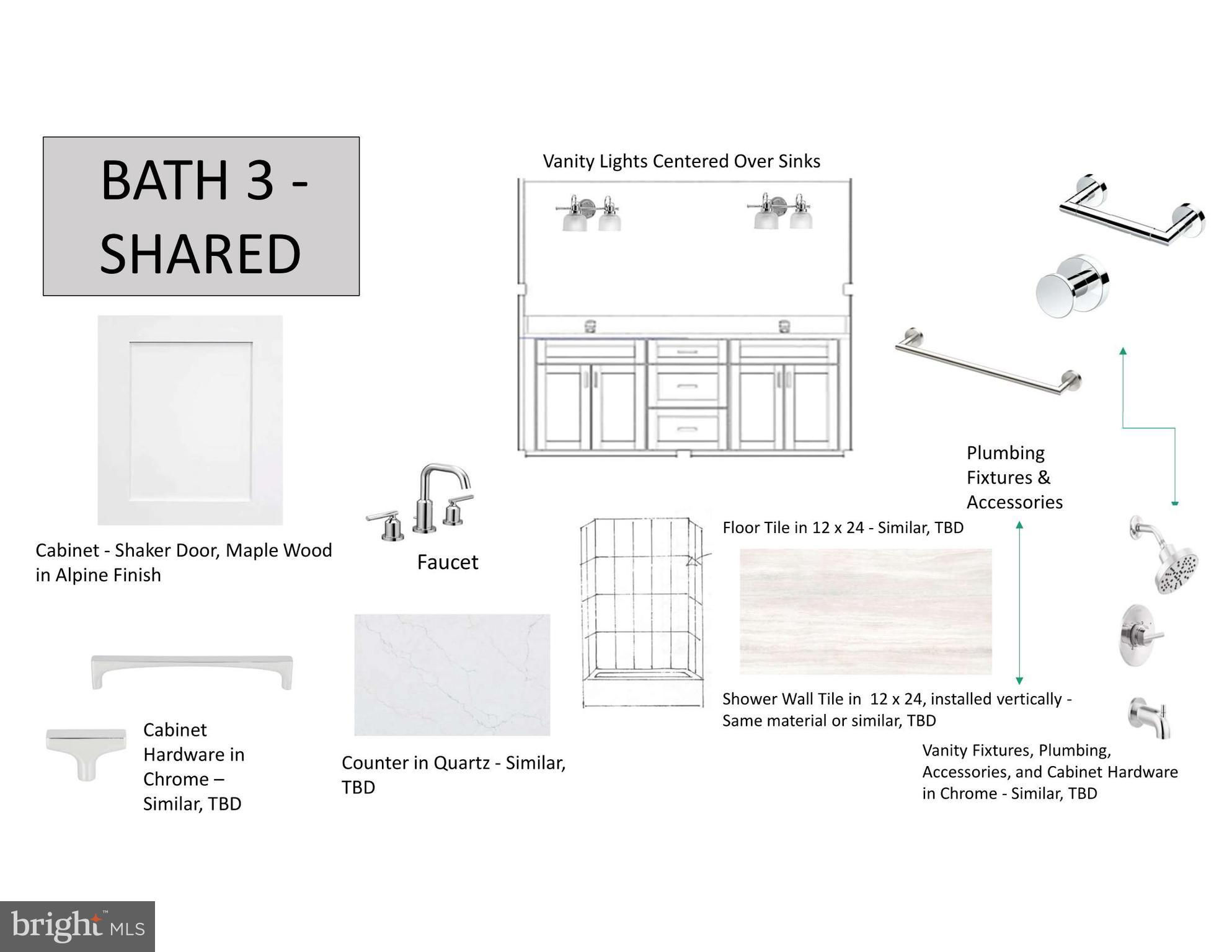 BATH 3 - SHARED

Vanity Lights Centered Over Sinks

Cabinet - Shaker Door, Maple Wood in Alpine Finish

Faucet

Plumbing Fixtures & Accessories

Floor Tile in 12 x 24 - Similar, TBD

Shower Wall Tile in 12 x 24, installed vertically - Same material or similar, TBD

Cabinet Hardware in Chrome – Similar, TBD

Counter in Quartz - Similar, TBD

Vanity Fixtures, Plumbing, Accessories, and Cabinet Hardware in Chrome - Similar, TBD

bright MLS